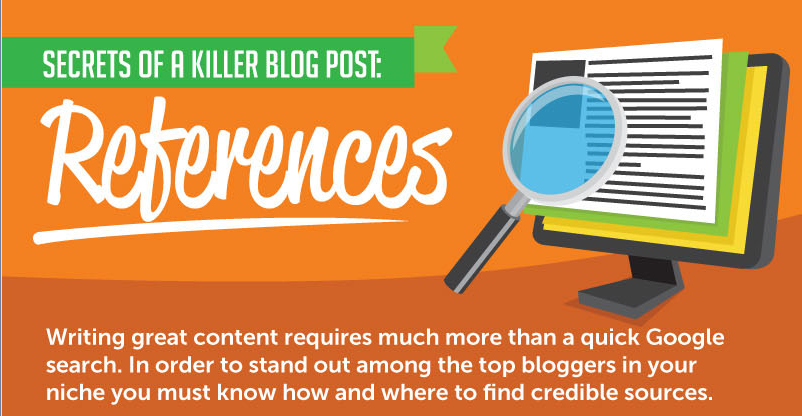 SECRETS OF A KILLER BLOG POST:

References

Writing great content requires much more than a quick Google search. In order to stand out among the top bloggers in your niche you must know how and where to find credible sources.