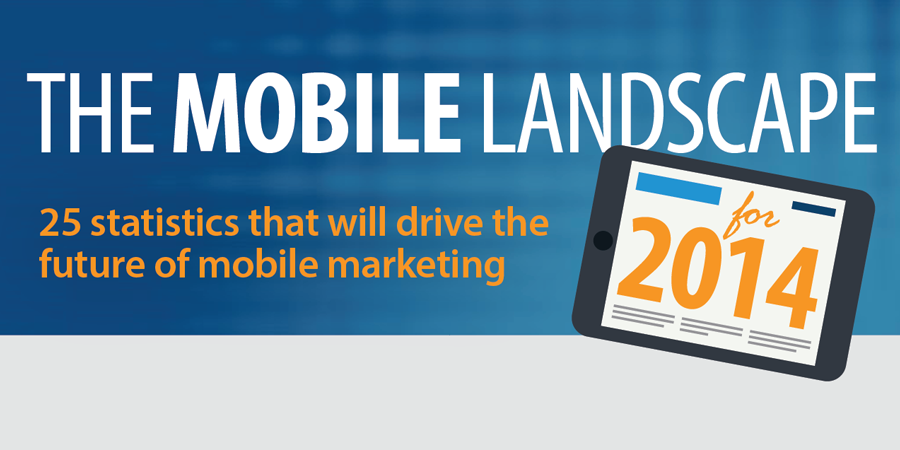 THE MOBILE LANDSCAPE

25 statistics that will drive the future of mobile marketing

for 2014